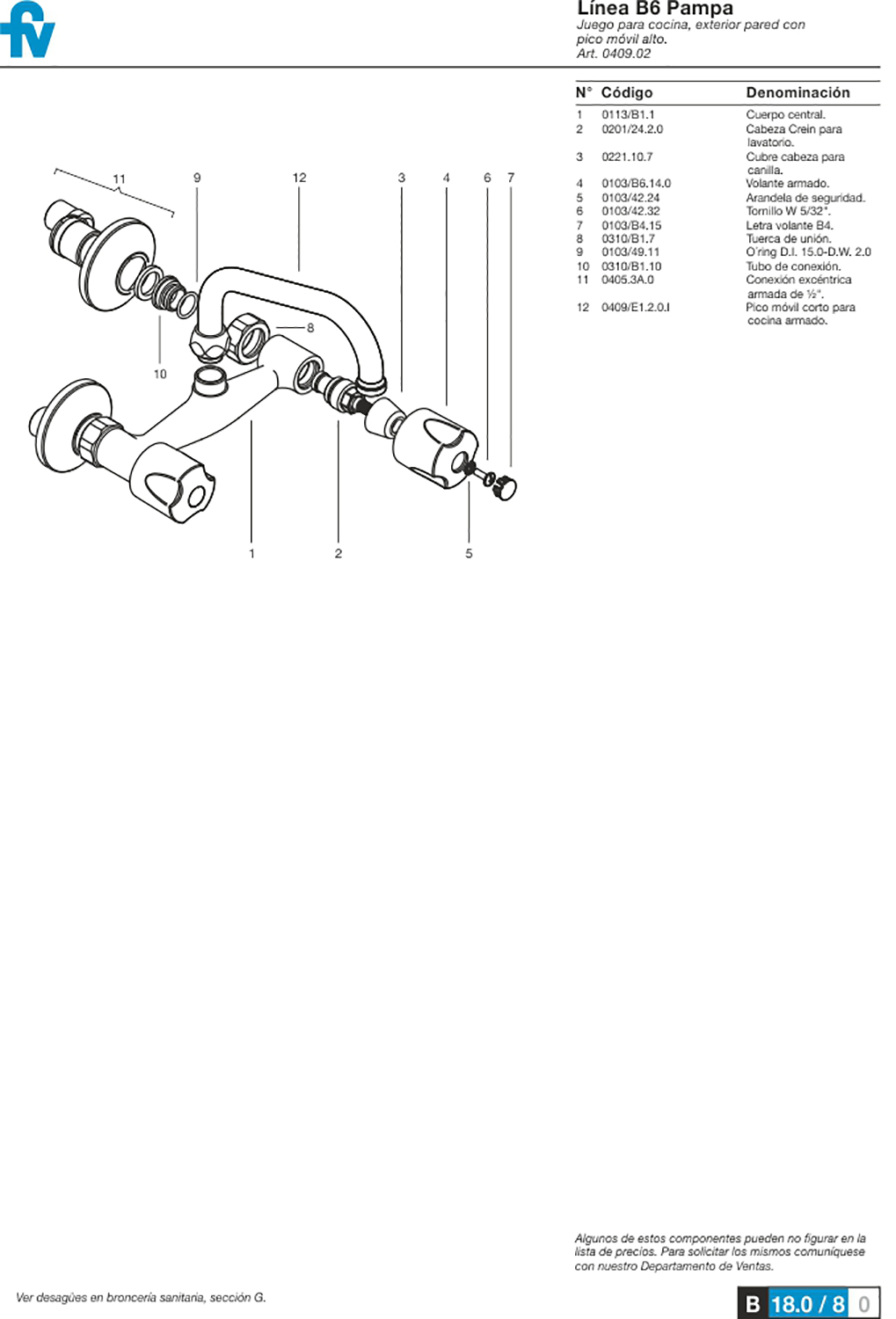 fv

Línea B6 Pampa
Juego para cocina, exterior pared con pico móvil alto.
Art. 0409.02

| N° | Código | Denominación |
|---|---|---|
| 1 | 0113/B1.1 | Cuerpo central. |
| 2 | 0201/24.2.0 | Cabeza Crein para lavatorio. |
| 3 | 0221.10.7 | Cubre cabeza para canilla. |
| 4 | 0103/B6.14.0 | Volante armado. |
| 5 | 0103/42.24 | Arandela de seguridad. |
| 6 | 0103/42.32 | Tornillo W 5/32". |
| 7 | 0103/B4.15 | Letra volante B4. |
| 8 | 0310/B1.7 | Tuerca de unión. |
| 9 | 0103/49.11 | O'ring D.I. 15.0-D.W. 2.0 |
| 10 | 0310/B1.10 | Tubo de conexión. |
| 11 | 0405.3A.0 | Conexión excéntrica armada de ½". |
| 12 | 0409/E1.2.0.I | Pico móvil corto para cocina armado. |

11 9 12 3 4 6 7
8
10
1 2 5

Algunos de estos componentes pueden no figurar en la lista de precios. Para solicitar los mismos comuníquese con nuestro Departamento de Ventas.

Ver desagües en broncería sanitaria, sección G.

B 18.0 / 8 0