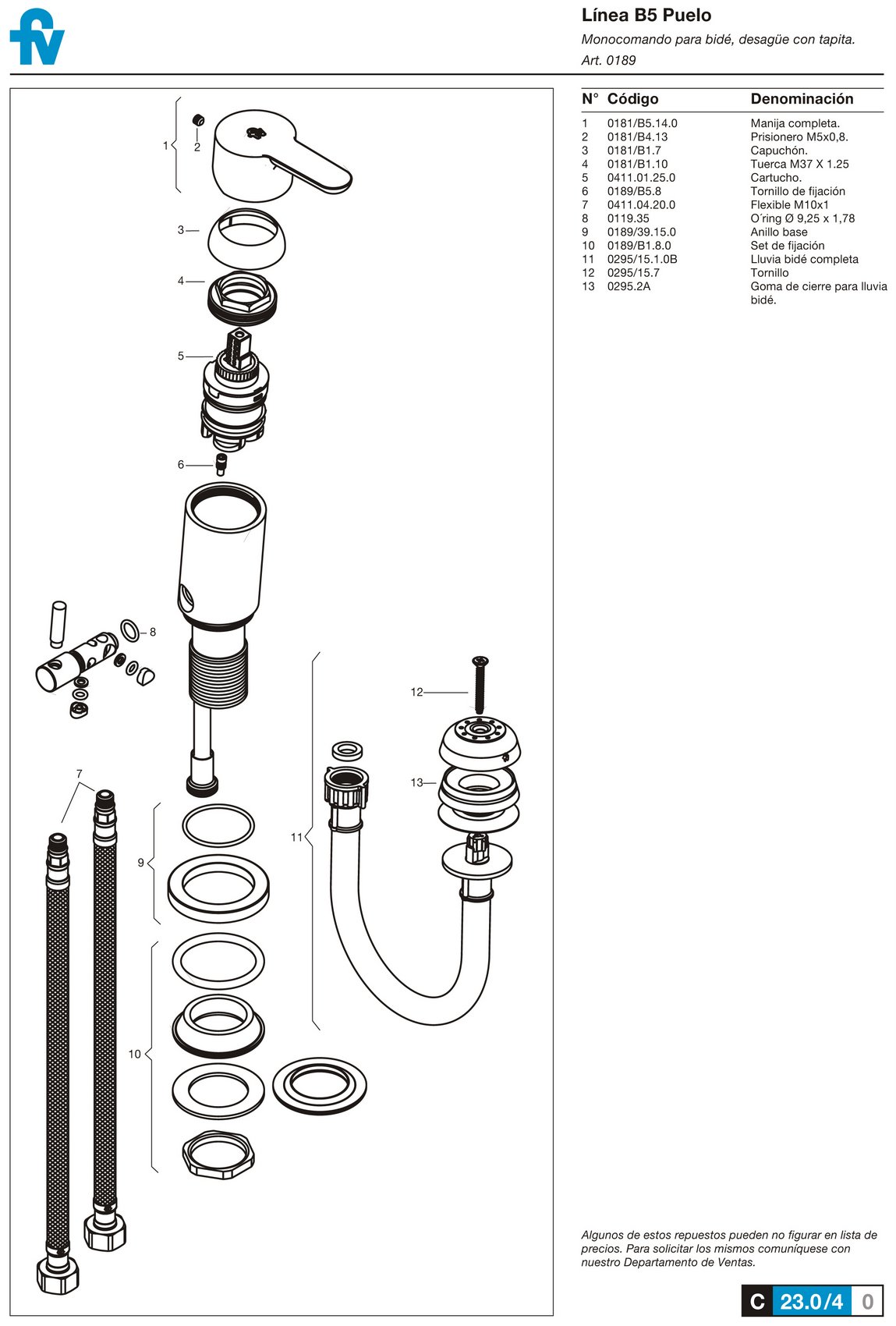 fv

Línea B5 Puelo

Monocomando para bidé, desagüe con tapita.

Art. 0189

1 2 3 4 5 6 8 7 9 10 11 12 13

| N° | Código | Denominación |
|---|---|---|
| 1 | 0181/B5.14.0 | Manija completa. |
| 2 | 0181/B4.13 | Prisionero M5x0,8. |
| 3 | 0181/B1.7 | Capuchón. |
| 4 | 0181/B1.10 | Tuerca M37 X 1.25 |
| 5 | 0411.01.25.0 | Cartucho. |
| 6 | 0189/B5.8 | Tornillo de fijación |
| 7 | 0411.04.20.0 | Flexible M10x1 |
| 8 | 0119.35 | O´ring Ø 9,25 x 1,78 |
| 9 | 0189/39.15.0 | Anillo base |
| 10 | 0189/B1.8.0 | Set de fijación |
| 11 | 0295/15.1.0B | Lluvia bidé completa |
| 12 | 0295/15.7 | Tornillo |
| 13 | 0295.2A | Goma de cierre para lluvia bidé. |

Algunos de estos repuestos pueden no figurar en lista de precios. Para solicitar los mismos comuníquese con nuestro Departamento de Ventas.

C 23.0/4 0