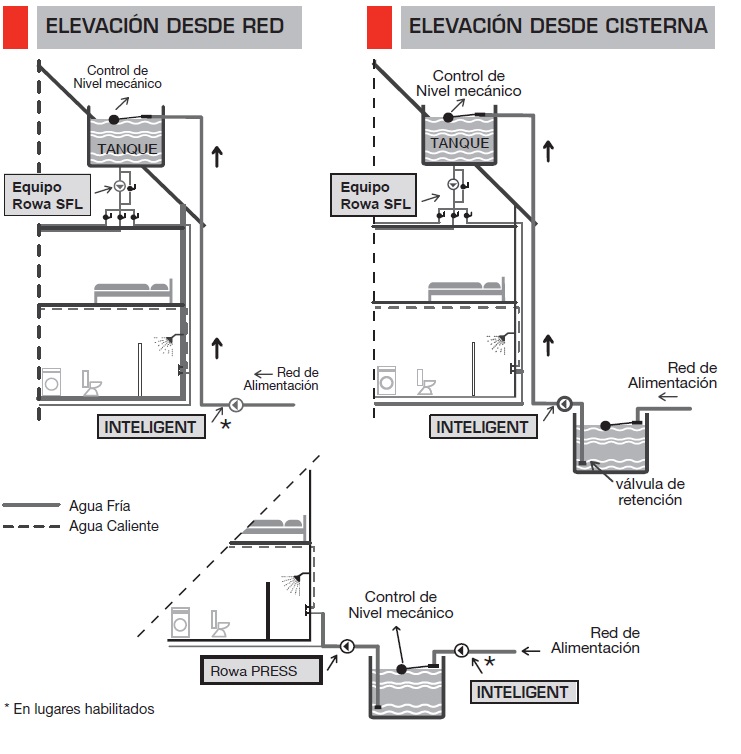 ELEVACIÓN DESDE RED

Control de Nivel mecánico

TANQUE

Equipo Rowa SFL

Red de Alimentación

INTELIGENT

*

ELEVACIÓN DESDE CISTERNA

Control de Nivel mecánico

TANQUE

Equipo Rowa SFL

Red de Alimentación

INTELIGENT

válvula de retención

Agua Fría

Agua Caliente

Control de Nivel mecánico

Red de Alimentación

Rowa PRESS

*

INTELIGENT

* En lugares habilitados